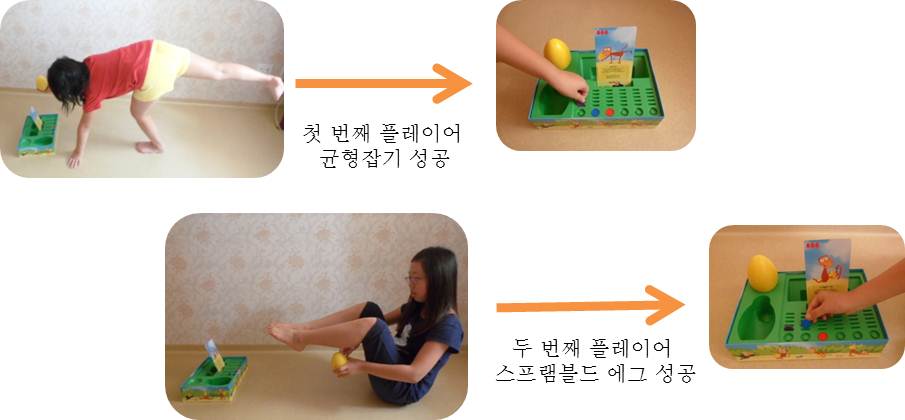 첫 번째 플레이어
균형잡기 성공

두 번째 플레이어
스프램블드 에그 성공